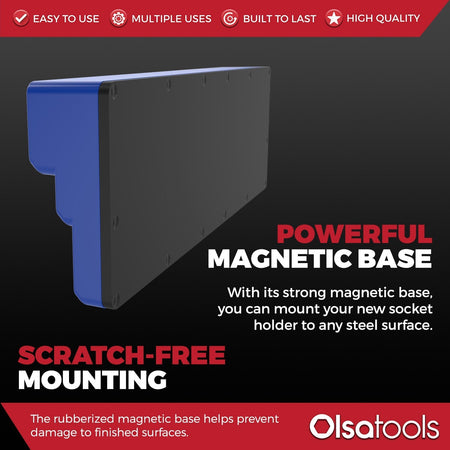 EASY TO USE MULTIPLE USES BUILT TO LAST HIGH QUALITY

POWERFUL
MAGNETIC BASE

With its strong magnetic base, you can mount your new socket holder to any steel surface.

SCRATCH-FREE
MOUNTING

The rubberized magnetic base helps prevent damage to finished surfaces.

Olsatools