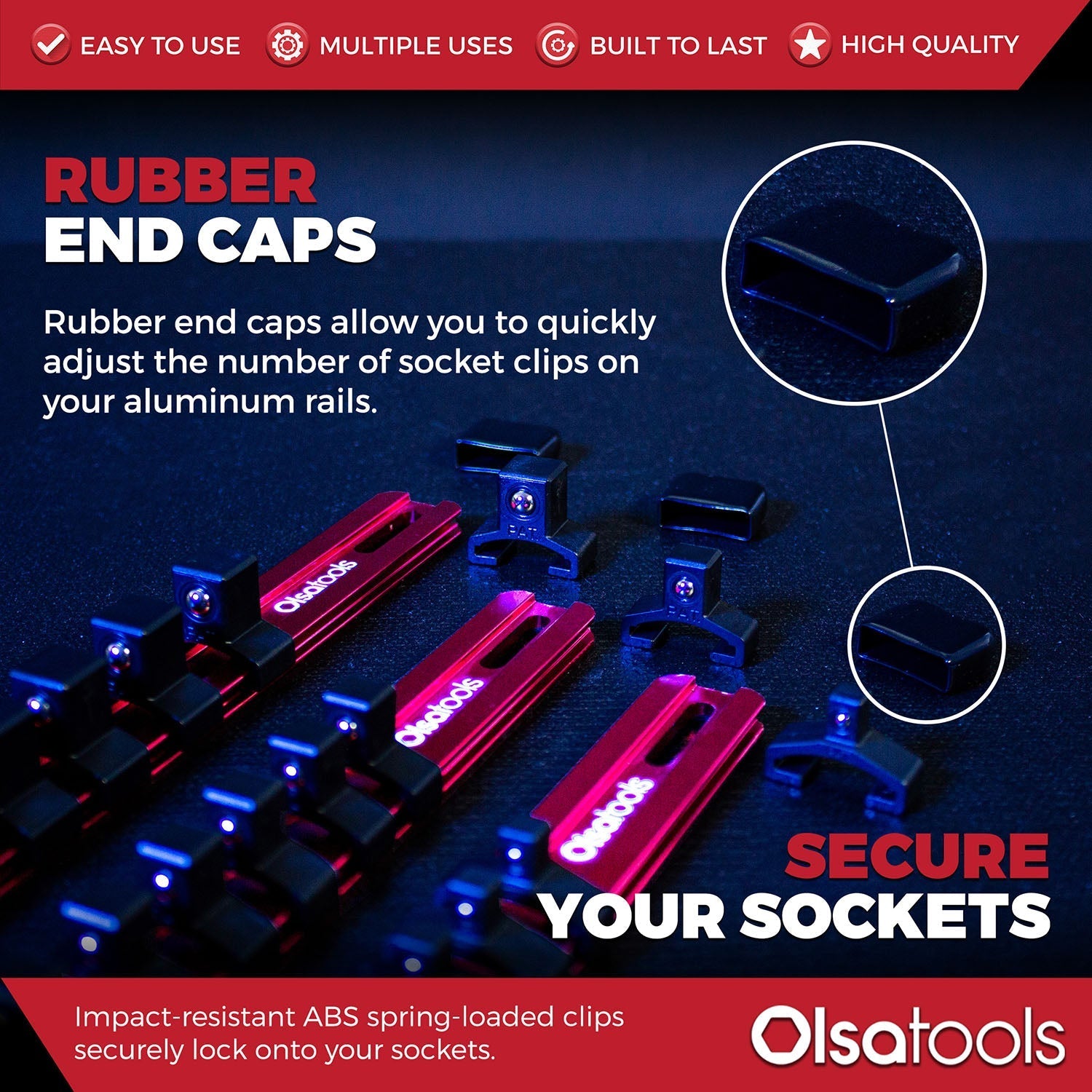 EASY TO USE MULTIPLE USES BUILT TO LAST HIGH QUALITY

RUBBER
END CAPS

Rubber end caps allow you to quickly adjust the number of socket clips on your aluminum rails.

Olsatools

Olsatools

Olsatools

SECURE
YOUR SOCKETS

Impact-resistant ABS spring-loaded clips securely lock onto your sockets.

Olsatools